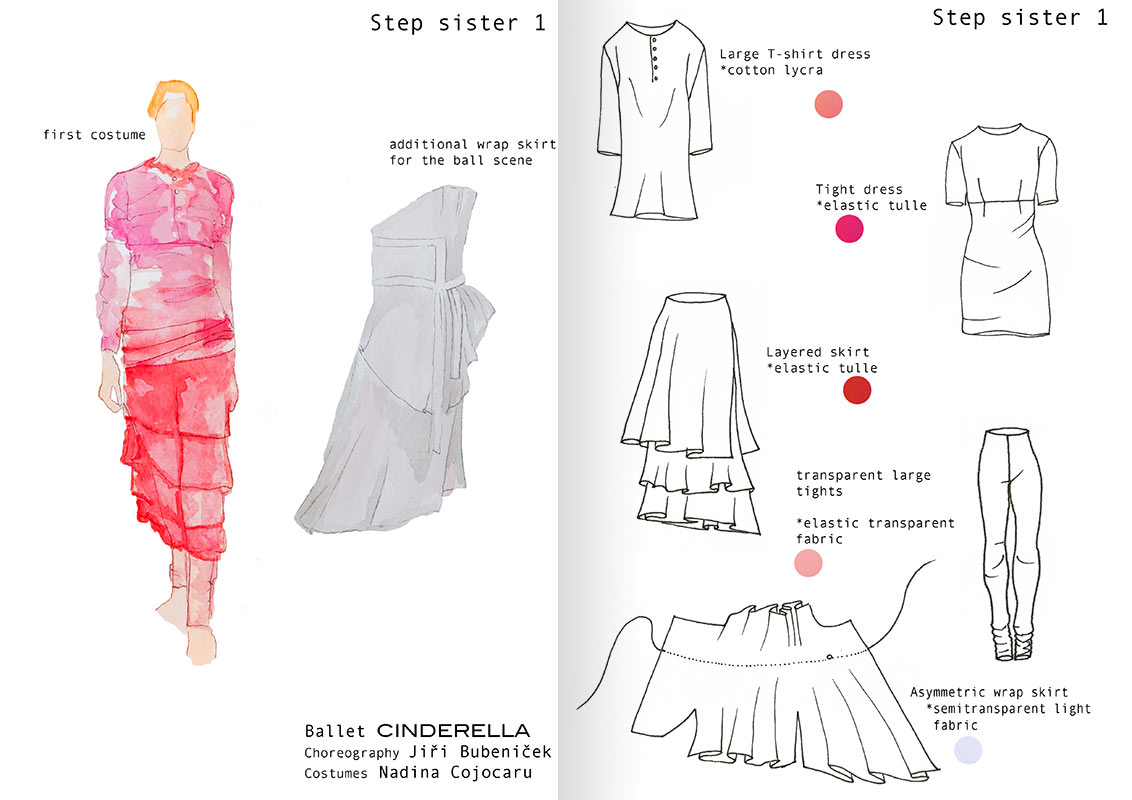 Step sister 1

first costume

additional wrap skirt for the ball scene

Ballet CINDERELLA
Choreography Jiři Bubeniček
Costumes Nadina Cojocaru

Step sister 1

Large T-shirt dress
*cotton lycra

Tight dress
*elastic tulle

Layered skirt
*elastic tulle

transparent large tights

*elastic transparent fabric

Asymmetric wrap skirt
*semitransparent light fabric